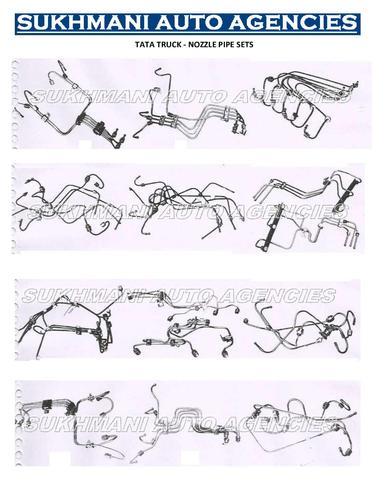 SUKHMANI AUTO AGENCIES

TATA TRUCK - NOZZLE PIPE SETS

SUKHMANI AUTO AGENCIES

SUKHMANI AUTO AGENCIES

SUKHMANI AUTO AGENCIES

SUKHMANI AUTO AGENCIES